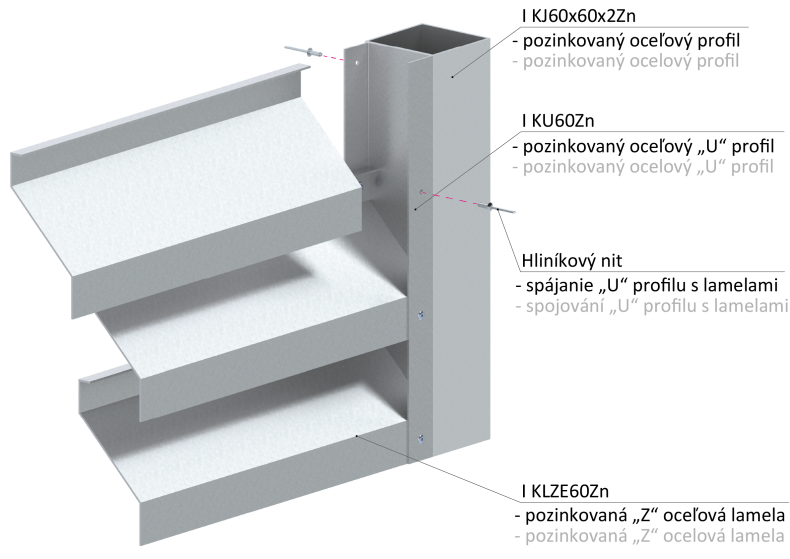 I KJ60x60x2Zn
- pozinkovaný oceľový profil
- pozinkovaný ocelový profil

I KU60Zn
- pozinkovaný oceľový „U“ profil
- pozinkovaný ocelový „U“ profil

Hliníkový nit
- spájanie „U“ profilu s lamelami
- spojování „U“ profilu s lamelami

I KLZE60Zn
- pozinkovaná „Z“ oceľová lamela
- pozinkovaná „Z“ ocelová lamela